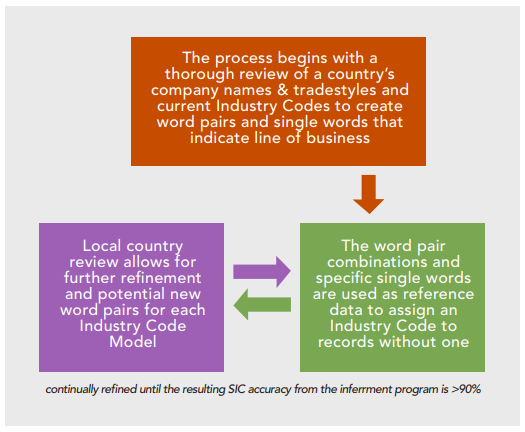 The process begins with a thorough review of a country's company names & tradestyles and current Industry Codes to create word pairs and single words that indicate line of business

Local country review allows for further refinement and potential new word pairs for each Industry Code Model

The word pair combinations and specific single words are used as reference data to assign an Industry Code to records without one

continually refined until the resulting SIC accuracy from the inferrment program is >90%