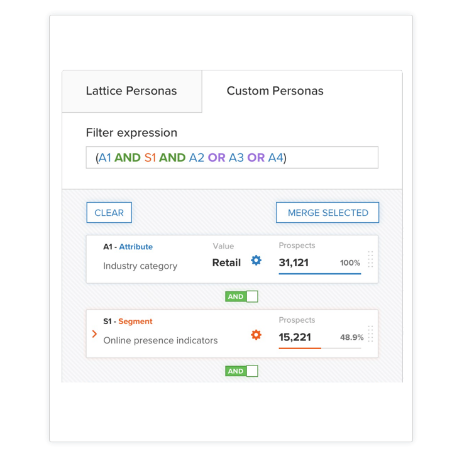 Lattice Personas

Custom Personas

Filter expression

(A1 AND S1 AND A2 OR A3 OR A4)

CLEAR

MERGE SELECTED

A1 - Attribute

Industry category

Value

Retail

Prospects

31,121

100%

AND

S1 - Segment

Online presence indicators

Prospects

15,221

48.9%

AND