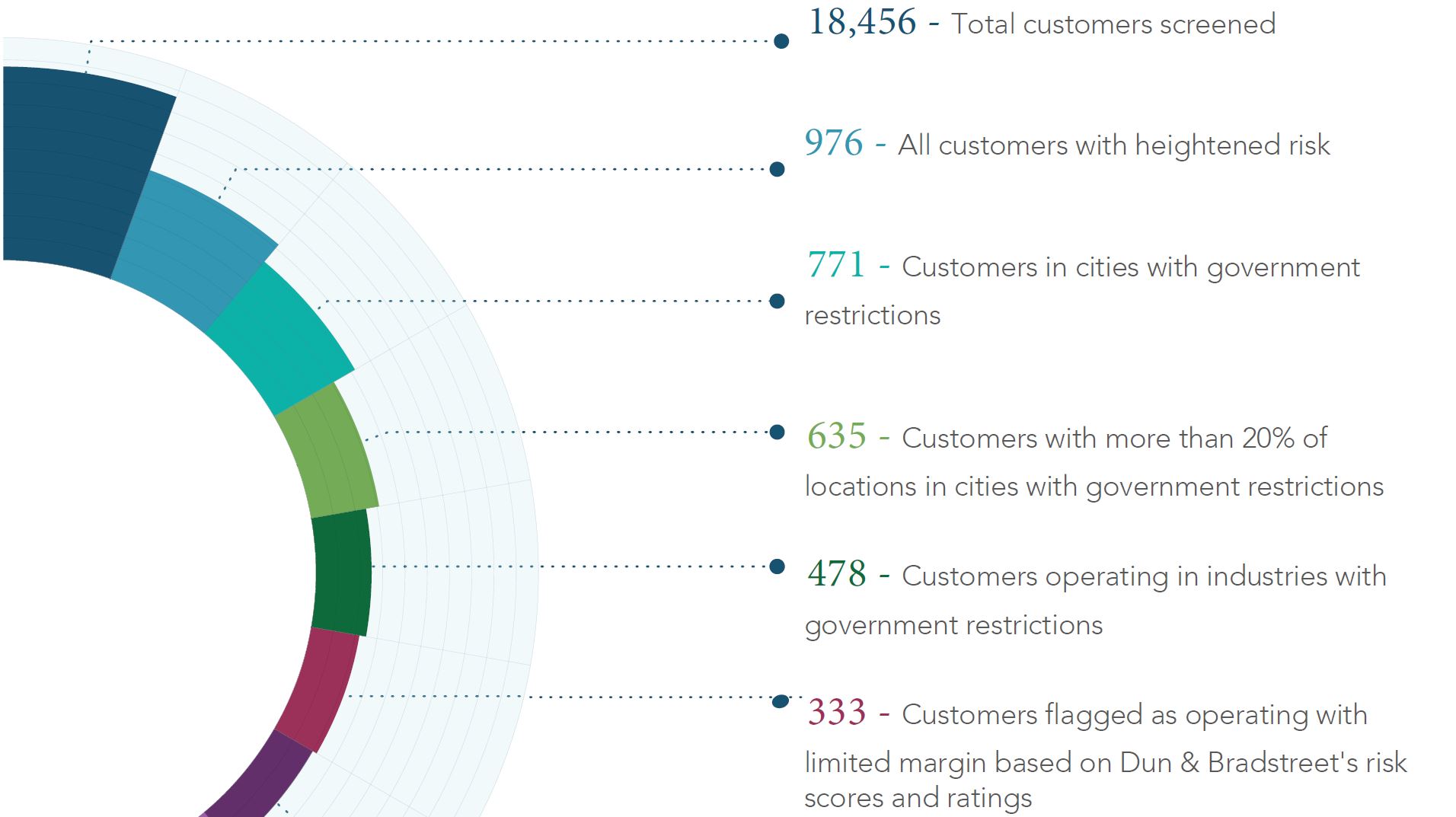 18,456 - Total customers screened

976 - All customers with heightened risk

771 - Customers in cities with government restrictions

635 - Customers with more than 20% of locations in cities with government restrictions

478 - Customers operating in industries with government restrictions

333 - Customers flagged as operating with limited margin based on Dun & Bradstreet's risk scores and ratings