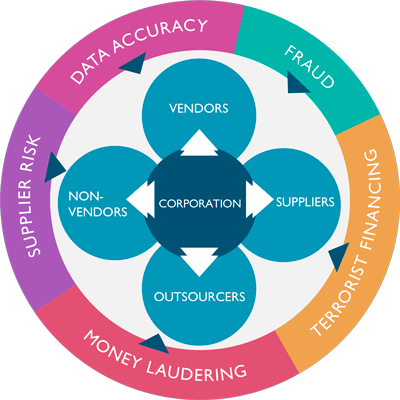 DATA ACCURACY

FRAUD

TERRORIST FINANCING

MONEY LAUDERING

SUPPLIER RISK

VENDORS

NON-VENDORS

CORPORATION

SUPPLIERS

OUTSOURCERS