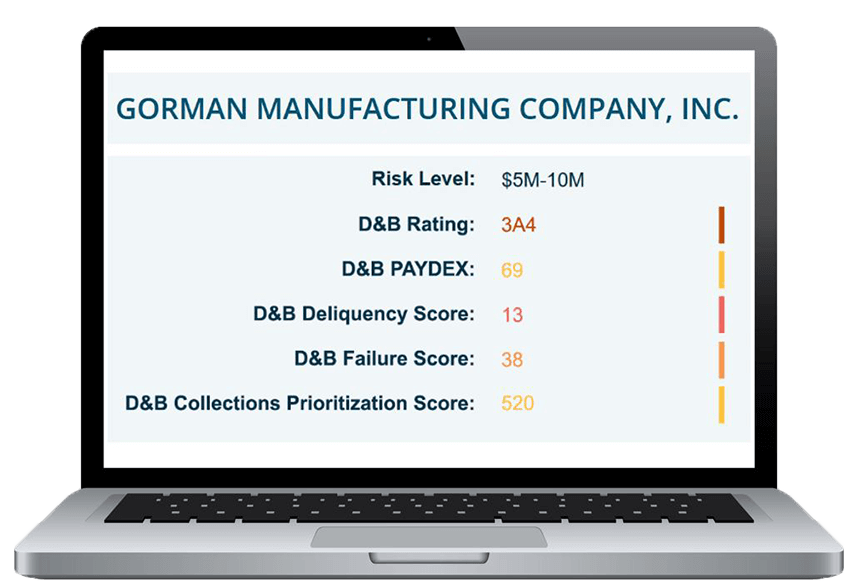 GORMAN MANUFACTURING COMPANY, INC.

Risk Level: $5M-10M

D&B Rating: 3A4

D&B PAYDEX: 69

D&B Deliquency Score: 13

D&B Failure Score: 38

D&B Collections Prioritization Score: 520